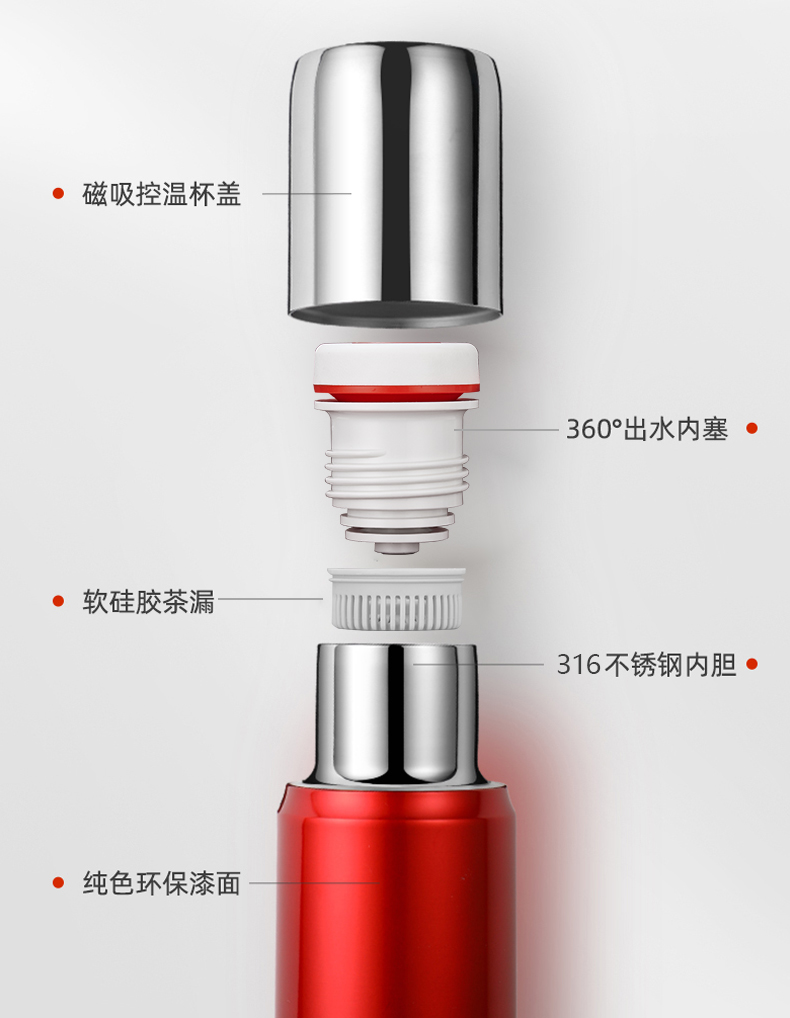 磁吸控温杯盖

360°出水内塞

软硅胶茶漏

316不锈钢内胆

纯色环保漆面